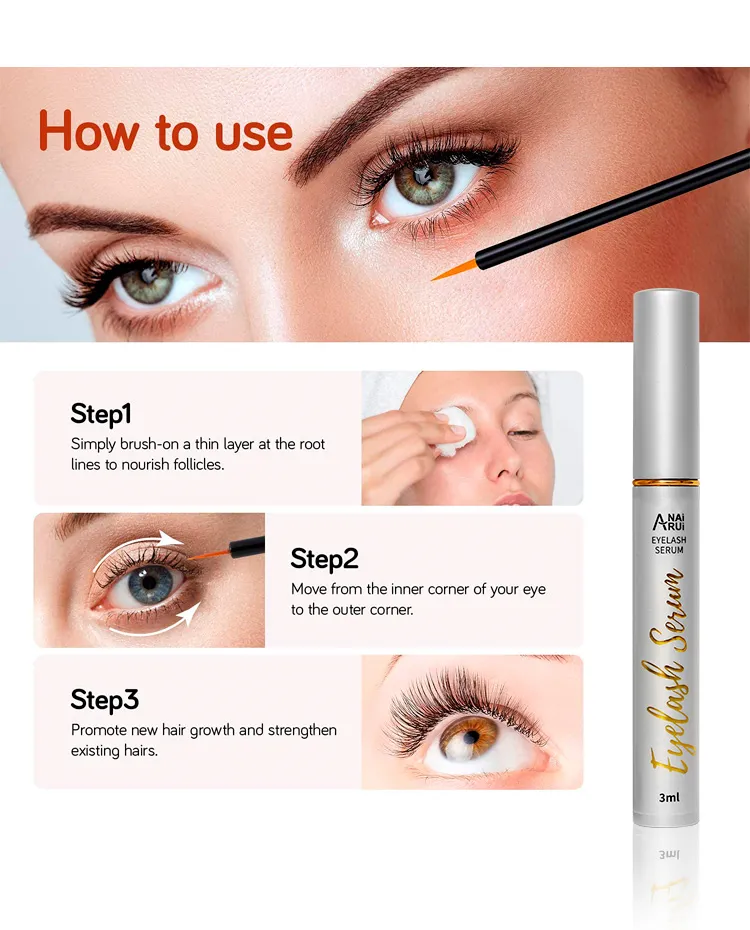 How to use

Step1
Simply brush-on a thin layer at the root lines to nourish follicles.

Step2
Move from the inner corner of your eye to the outer corner.

Step3
Promote new hair growth and strengthen existing hairs.

ANAi RUi
EYELASH SERUM
Eyelash Serum
3ml